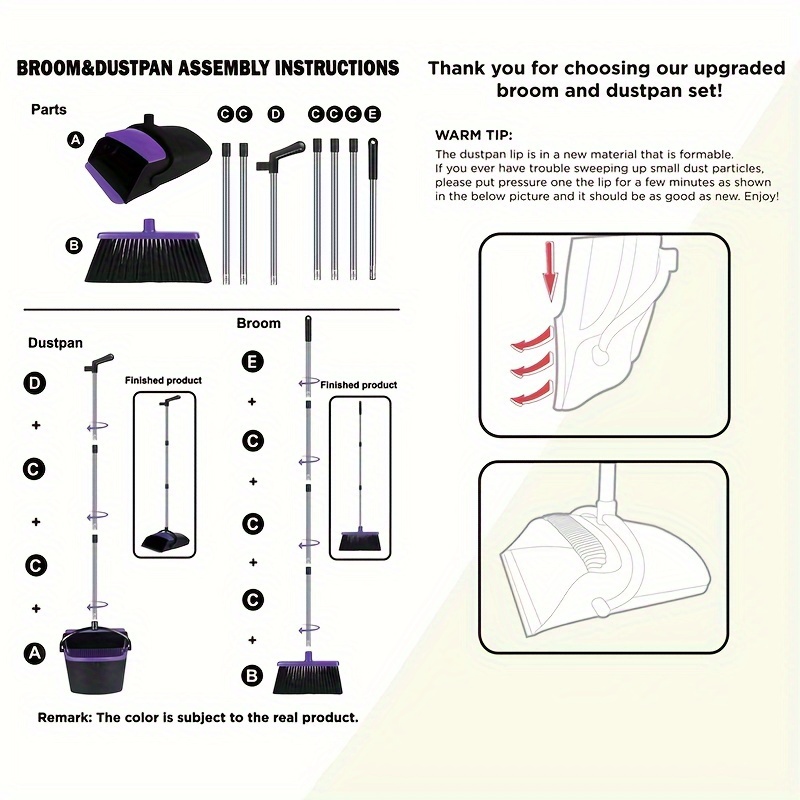 BROOM&DUSTPAN ASSEMBLY INSTRUCTIONS

Parts

A

B

C C D C C C E

Dustpan

D
+
C
+
C
+
A

Finished product

Broom

E
+
C
+
C
+
C
+
B

Finished product

Remark: The color is subject to the real product.

Thank you for choosing our upgraded broom and dustpan set!

WARM TIP:
The dustpan lip is in a new material that is formable. If you ever have trouble sweeping up small dust particles, please put pressure one the lip for a few minutes as shown in the below picture and it should be as good as new. Enjoy!